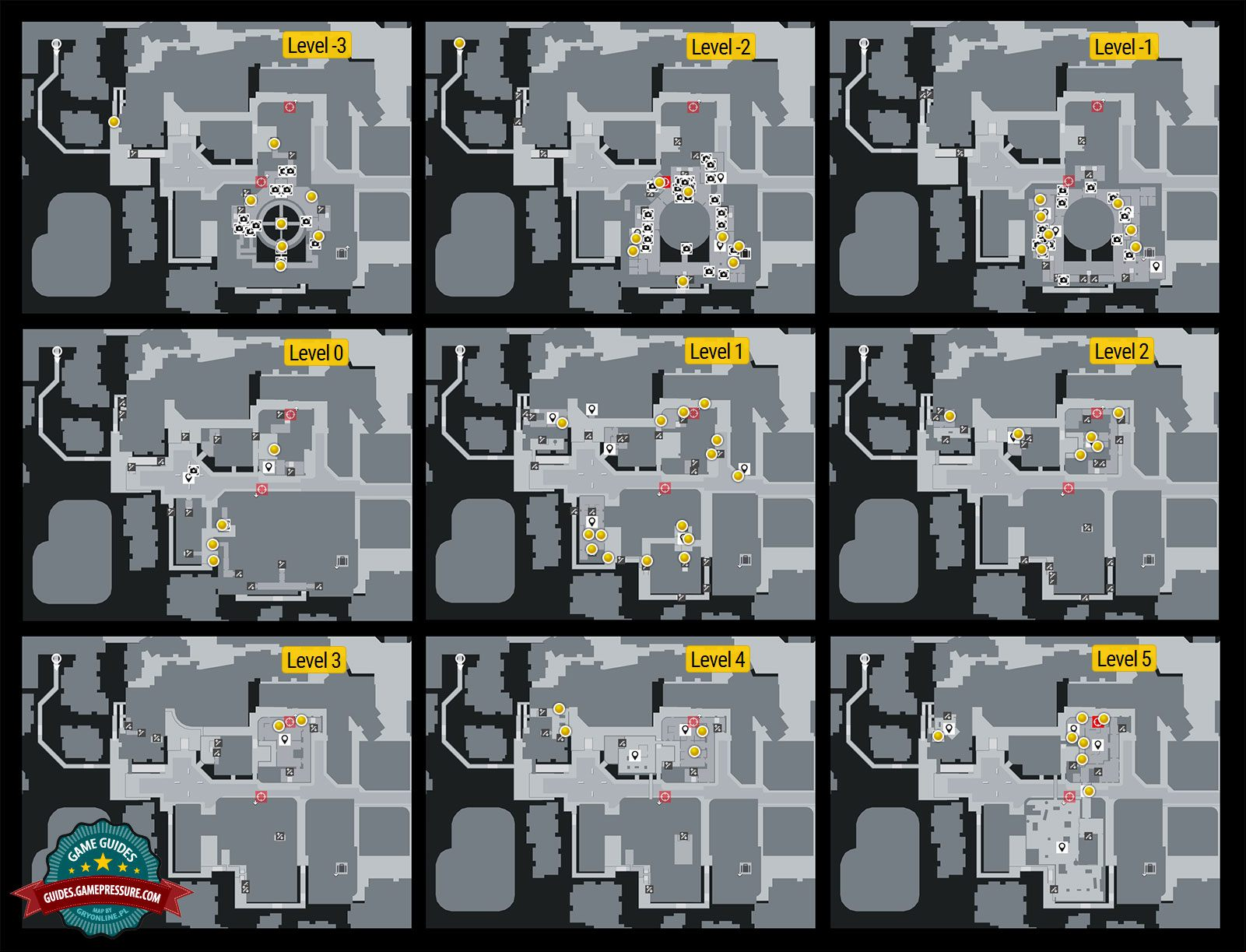 Level -3

Level -2

Level -1

Level 0

Level 1

Level 2

Level 3

Level 4

Level 5

GAME GUIDES
GUIDES.GAMEPRESSURE.COM
MAP BY
GRYONLINE.PL